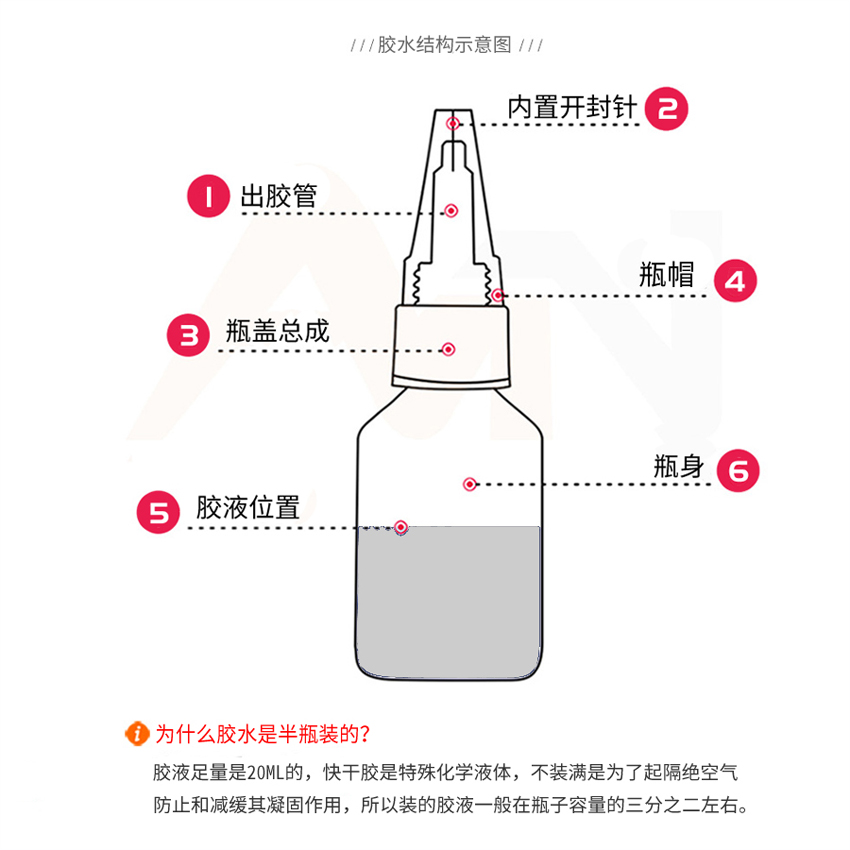 /// 胶水结构示意图 ///

内置开封针 2

1 出胶管

瓶帽 4

3 瓶盖总成

瓶身 6

5 胶液位置

为什么胶水是半瓶装的?

胶液足量是20ML的，快干胶是特殊化学液体，不装满是为了起隔绝空气防止和减缓其凝固作用，所以装的胶液一般在瓶子容量的三分之二左右。